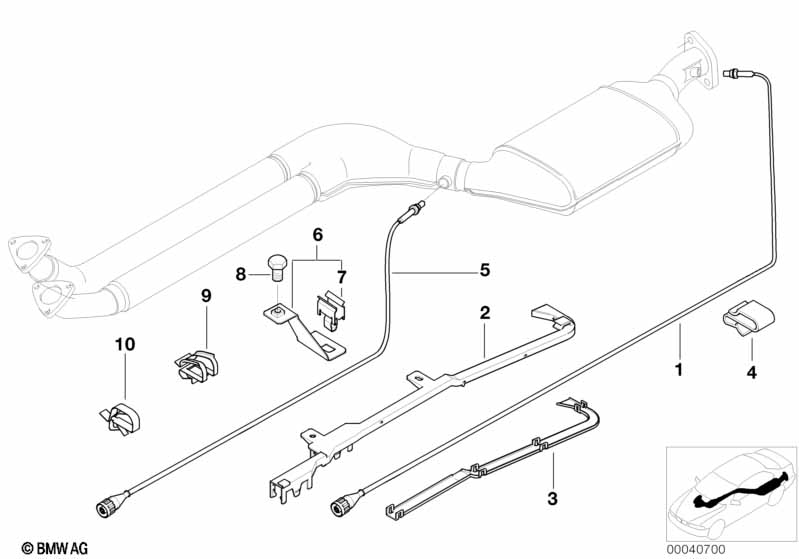 6
8
7
5
9
2
10
1
4
3
© BMW AG
00040700