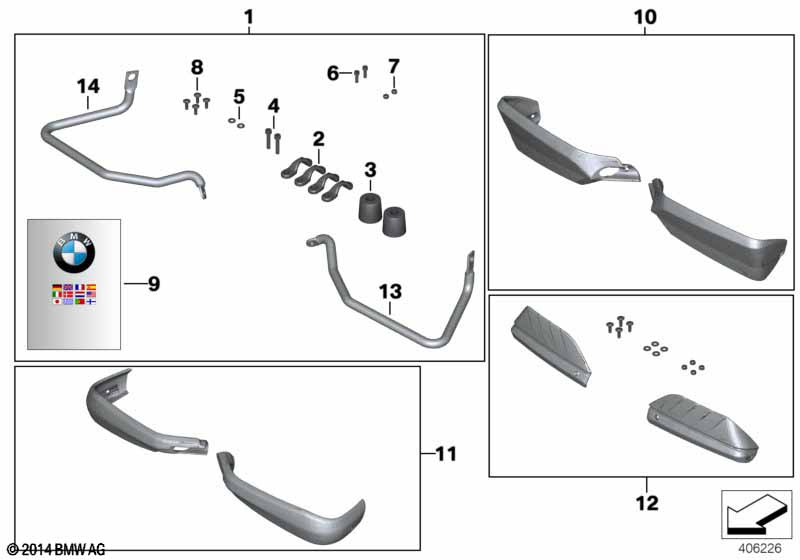 1
10
14
8
5
4
6
7
2
3
BMW
9
13
11
12
© 2014 BMW AG
406226