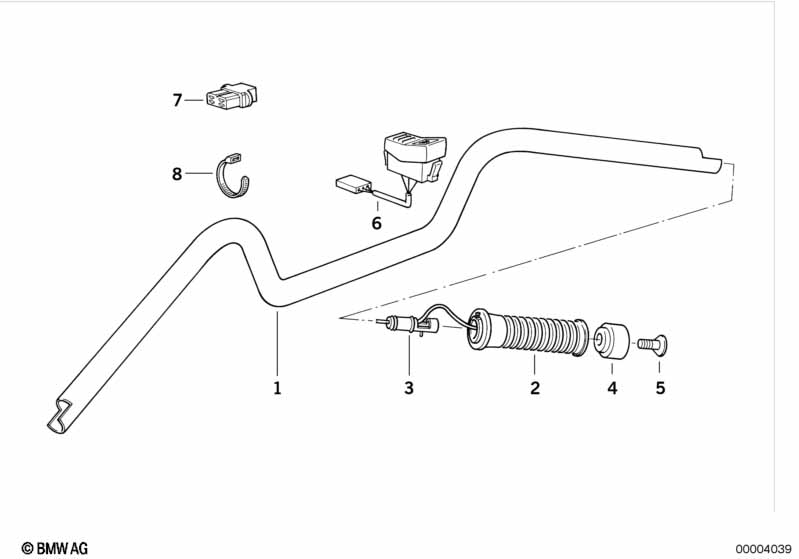 7

8

6

1

3

2

4

5

© BMW AG

00004039