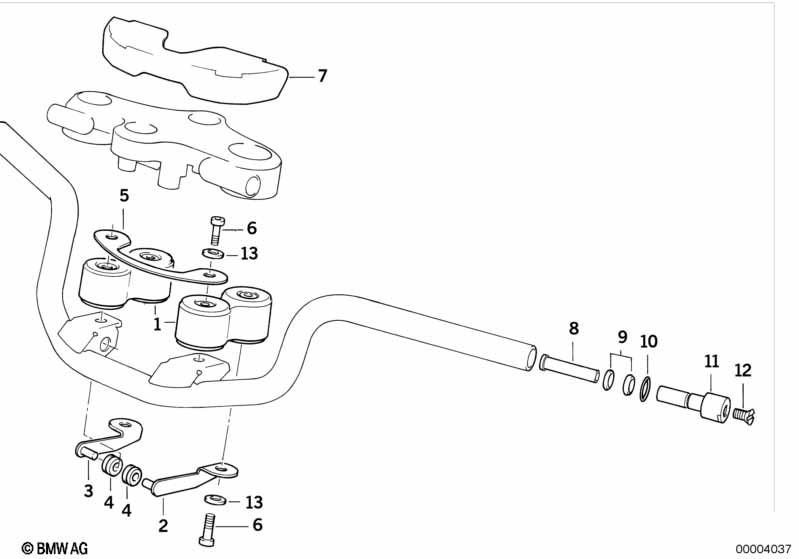 7
5
6
13
1
8
9
10
11
12
3
4
4
2
13
6
© BMW AG
00004037