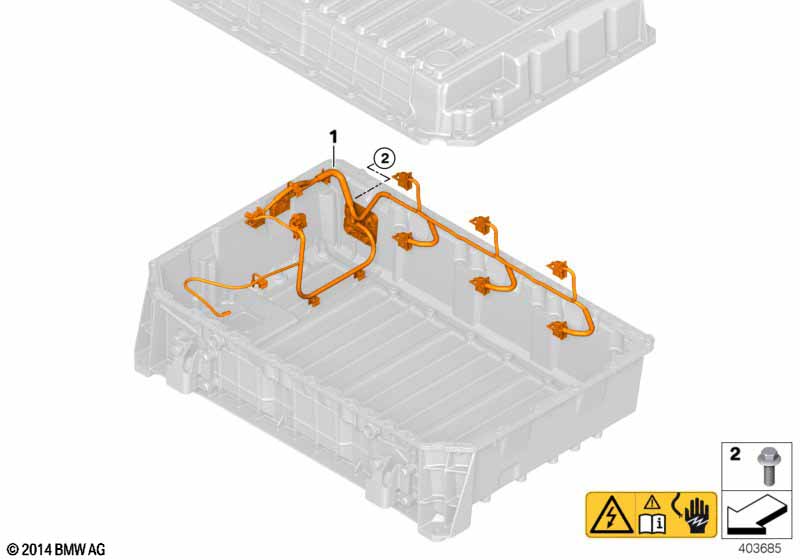 1
2
2
© 2014 BMW AG
403685