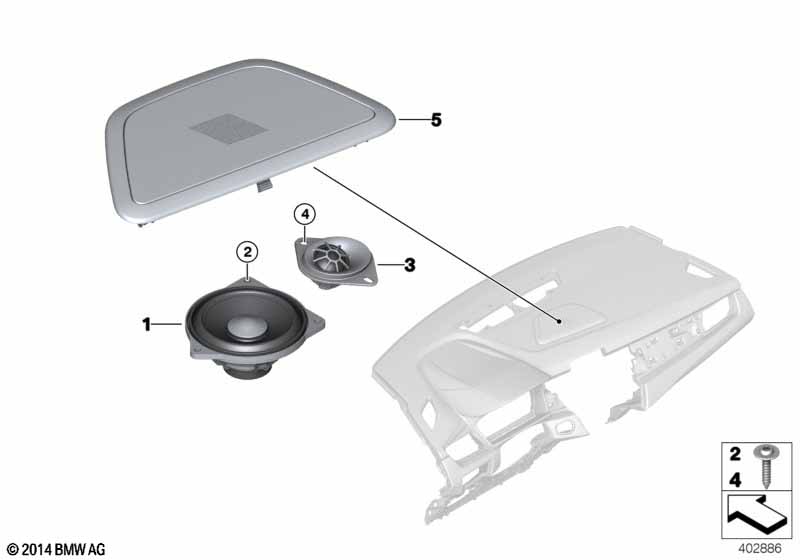 5
4
2
3
1
2
4
© 2014 BMW AG
402886