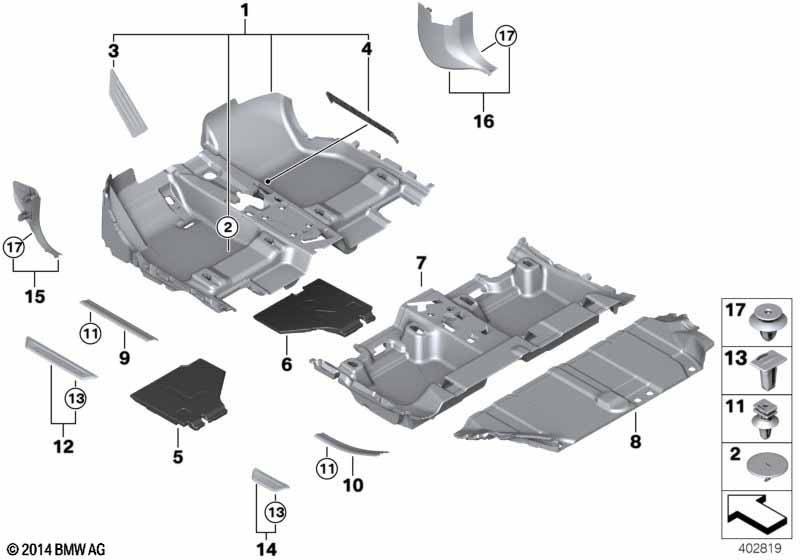 1
3
4
17
16
2
17
15
7
11
9
6
13
12
5
8
11
10
13
14
17
13
11
2
© 2014 BMW AG
402819