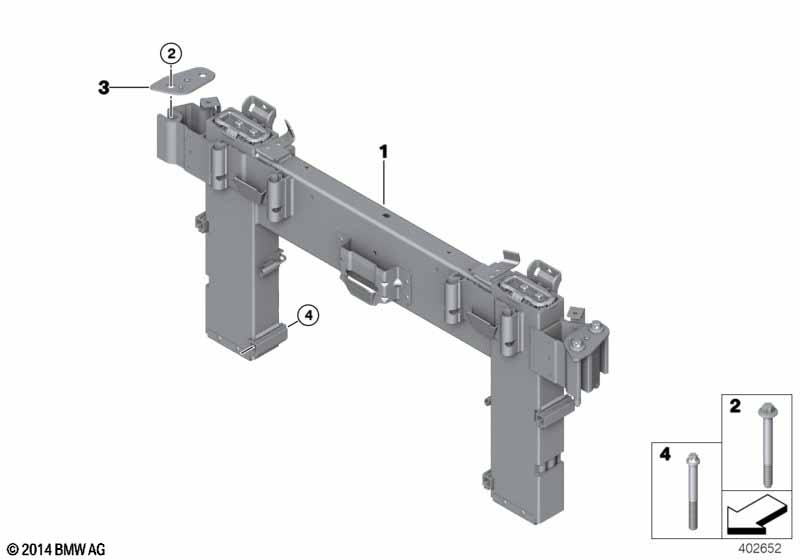 2
3
1
4
2
4
© 2014 BMW AG
402652