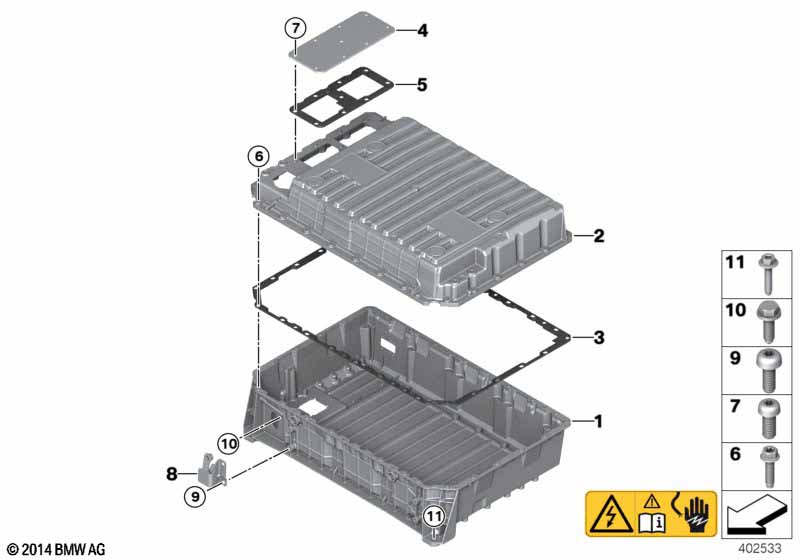 7
4
5
6
2
3
1
10
8
9
11
11
10
9
7
6
© 2014 BMW AG
402533