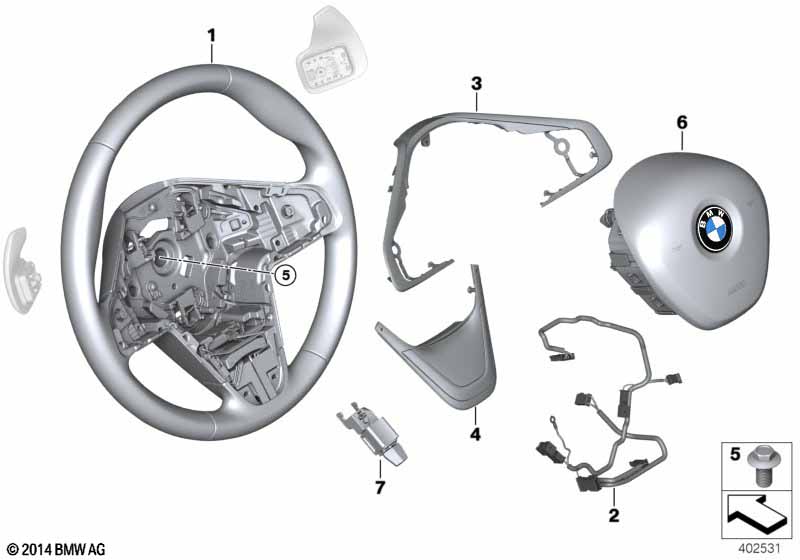 1
3
6
BMW
5
4
7
2
5
© 2014 BMW AG
402531