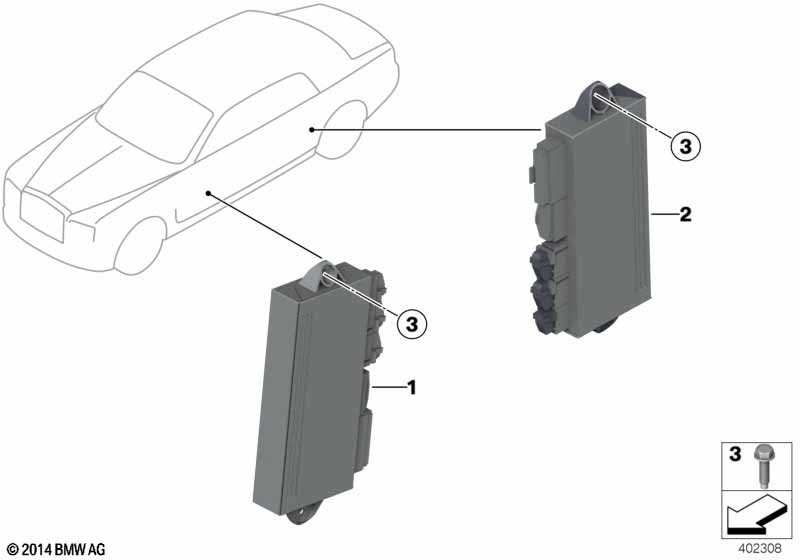 3
2
3
1
3
© 2014 BMW AG
402308