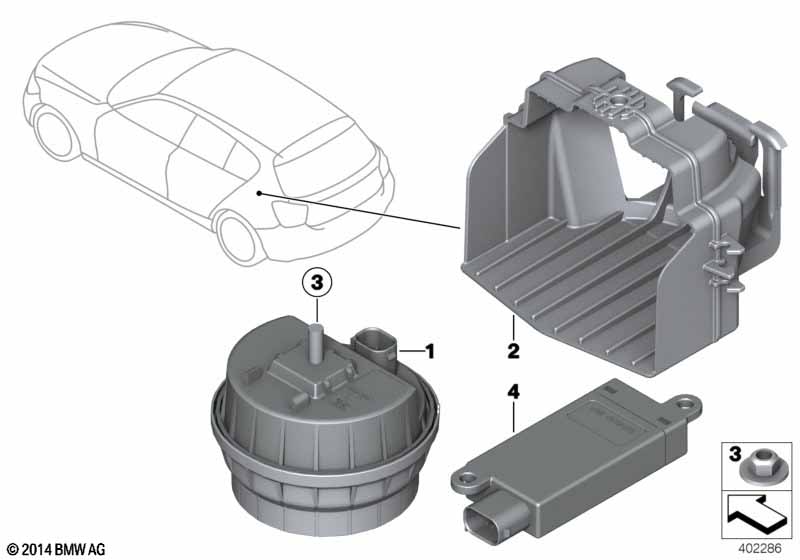 3
1
2
4
3
© 2014 BMW AG
402286