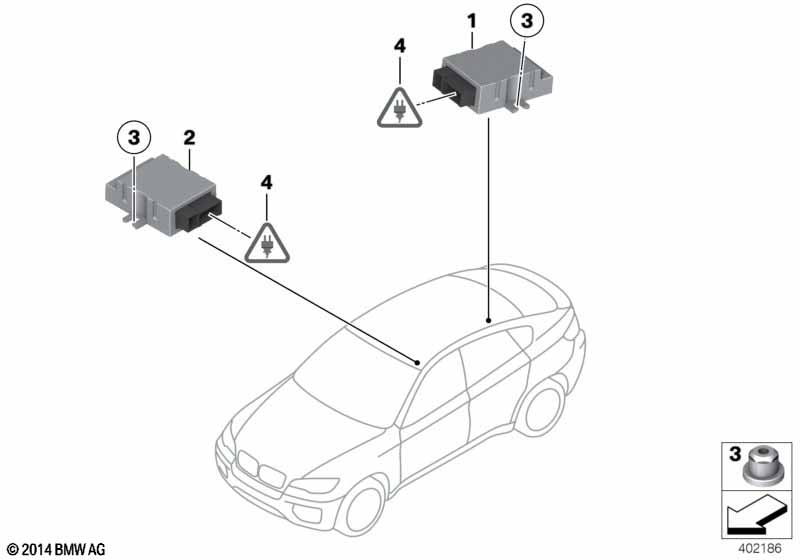 1
3
4
3
2
4
3
© 2014 BMW AG
402186