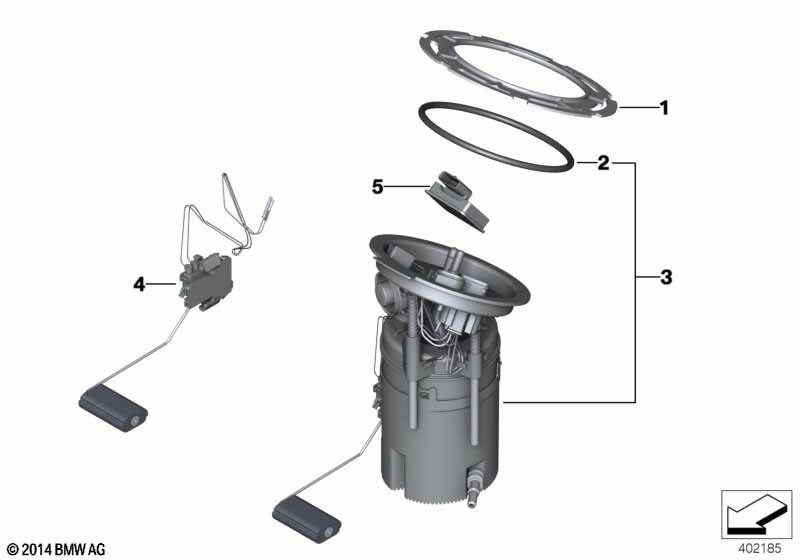 1
2
5
3
4
© 2014 BMW AG
402185