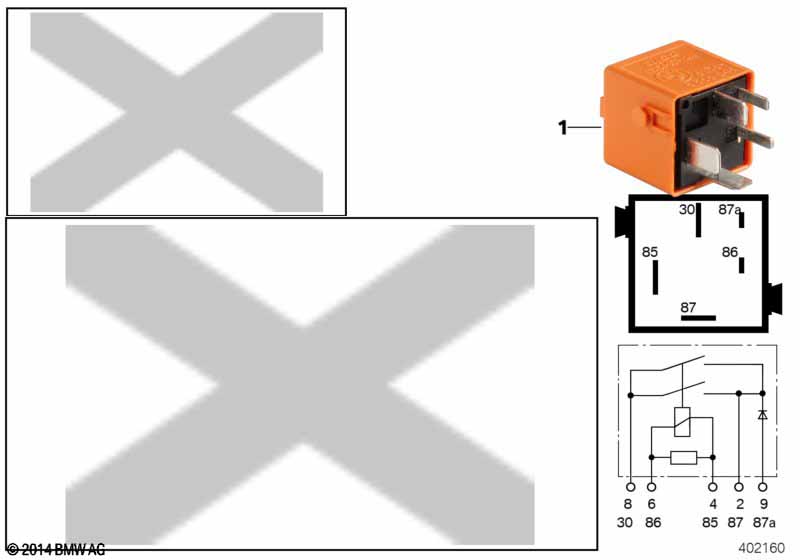 1

30 87a
85 86
87

8 6 4 2 9
30 86 85 87 87a

© 2014 BMW AG

402160