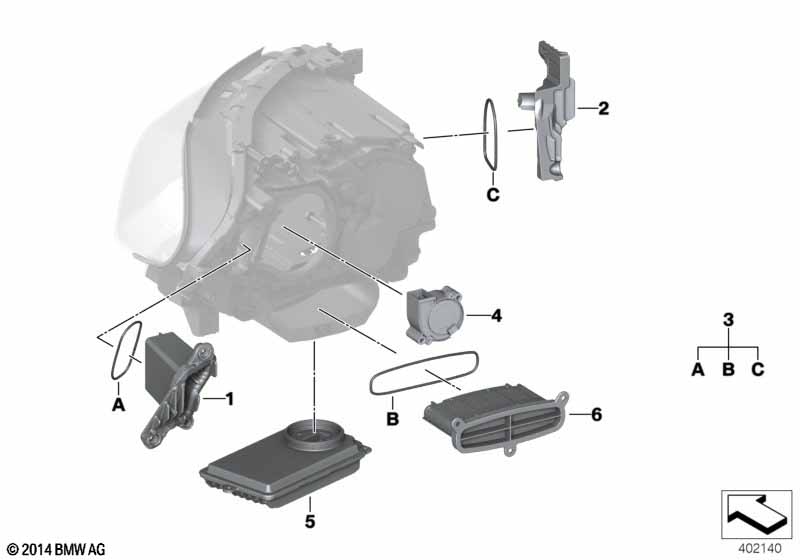 2
C
4
3
A B C
A
1
B
6
5
© 2014 BMW AG
402140