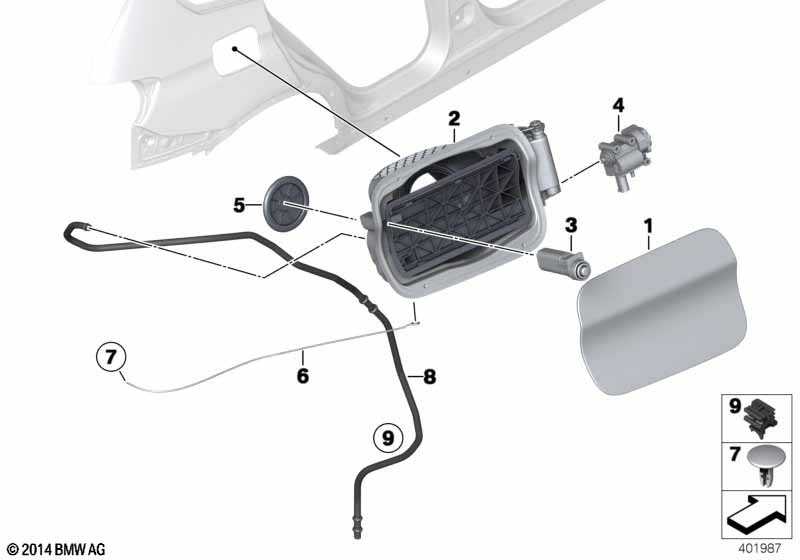 2
4
5
3
1
7
6
8
9
9
7
© 2014 BMW AG
401987