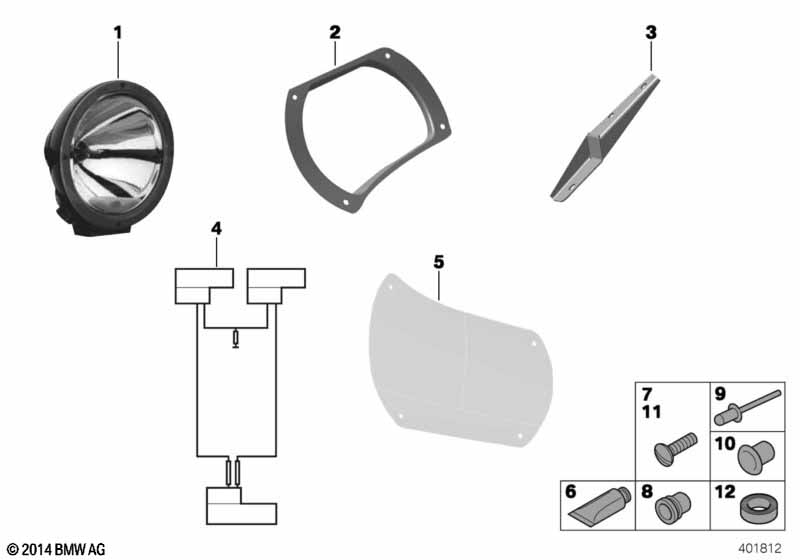 1
2
3
4
5
7
11
9
10
6
8
12
© 2014 BMW AG
401812