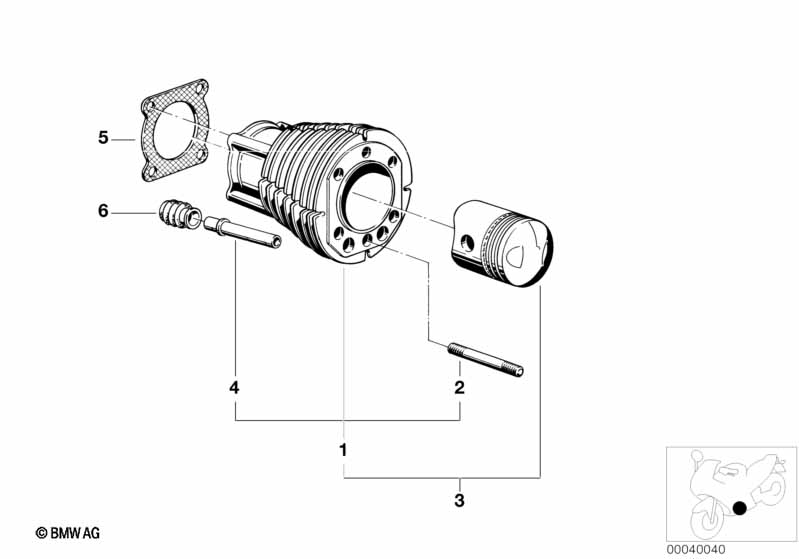 5
6
4
2
1
3
© BMW AG
00040040