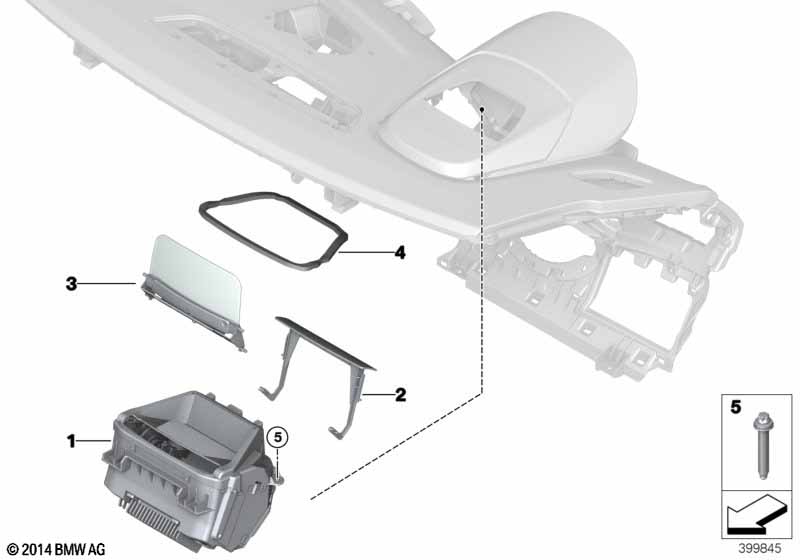 4
3
2
1
5
5
© 2014 BMW AG
399845