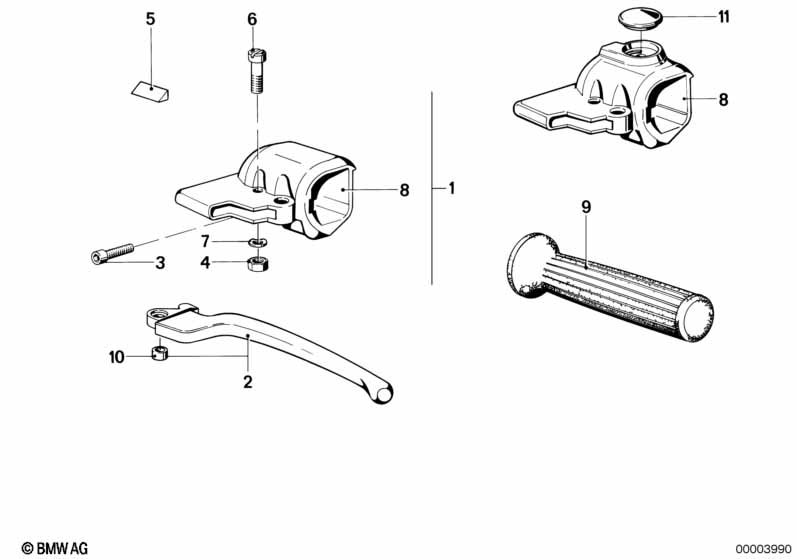 5
6
11
8
8
1
9
7
3
4
10
2
© BMW AG
00003990