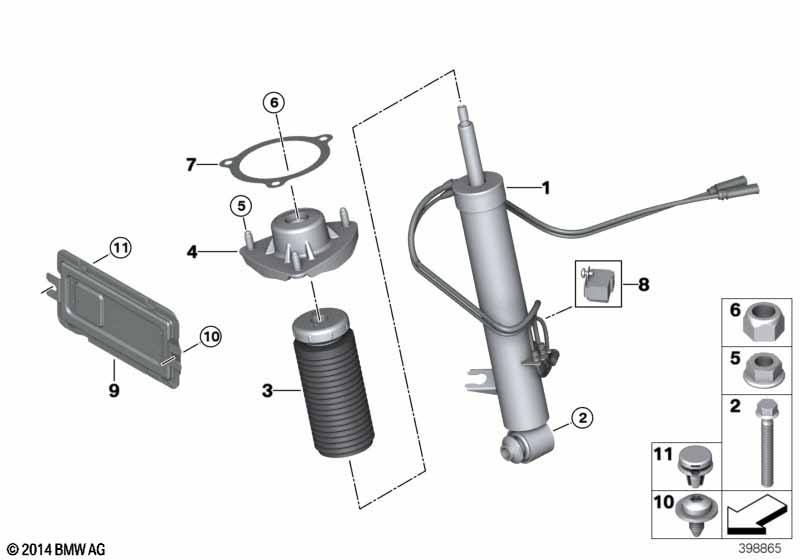 6
7
5
4
11
10
9
3
1
8
2
6
5
2
11
10
© 2014 BMW AG
398865