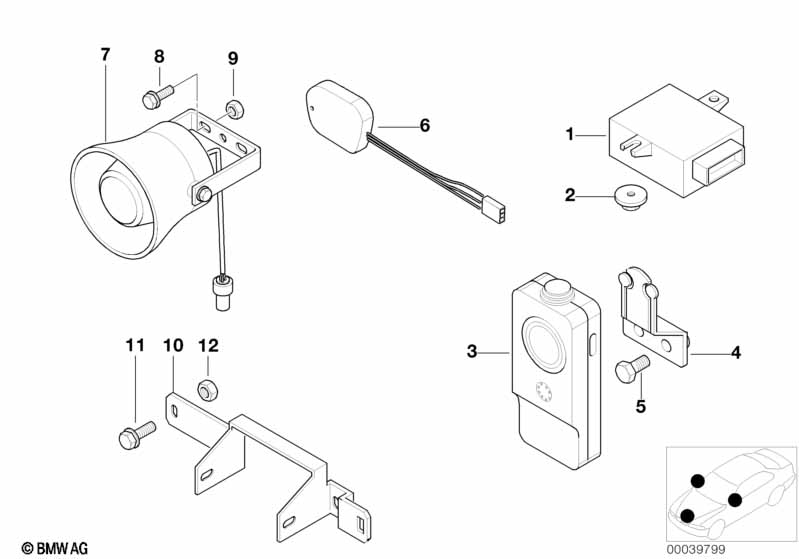 7
8
9
6
1
2
3
4
5
11
10
12
© BMW AG
00039799