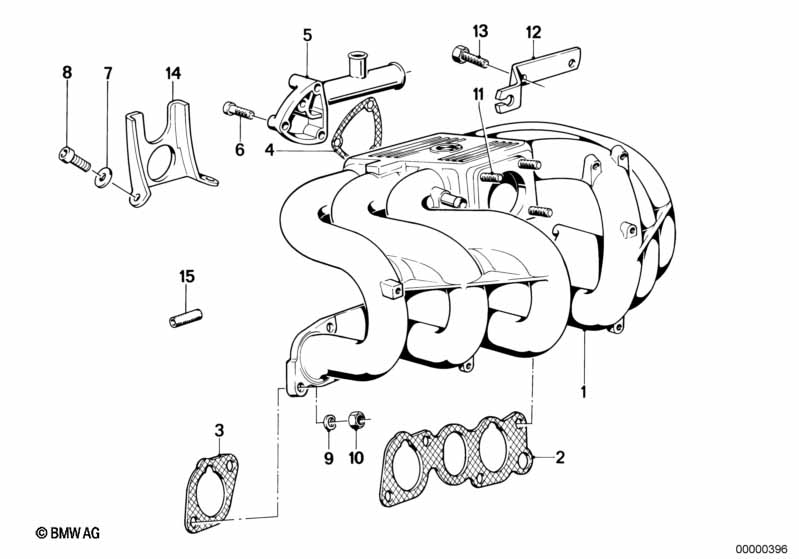 5
13
12
8
7
14
11
6
4
15
1
3
9
10
2
© BMW AG
00000396