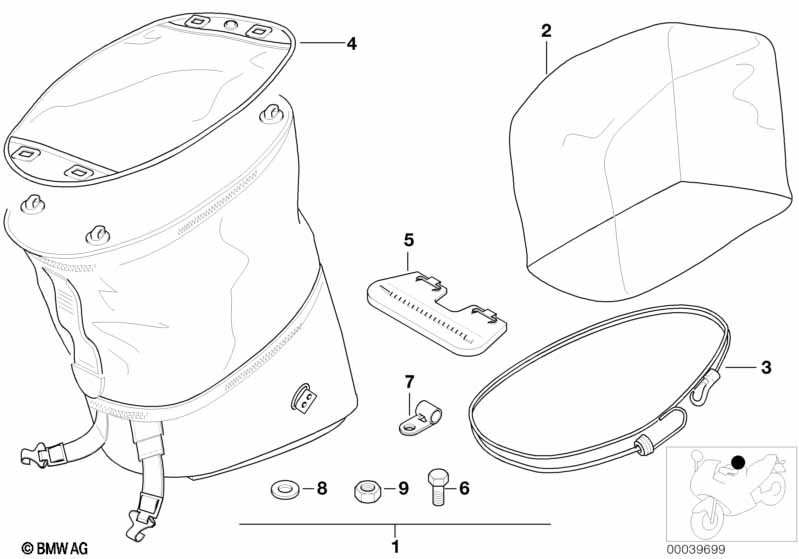 4
2
5
3
7
8
9
6
1
© BMW AG
00039699