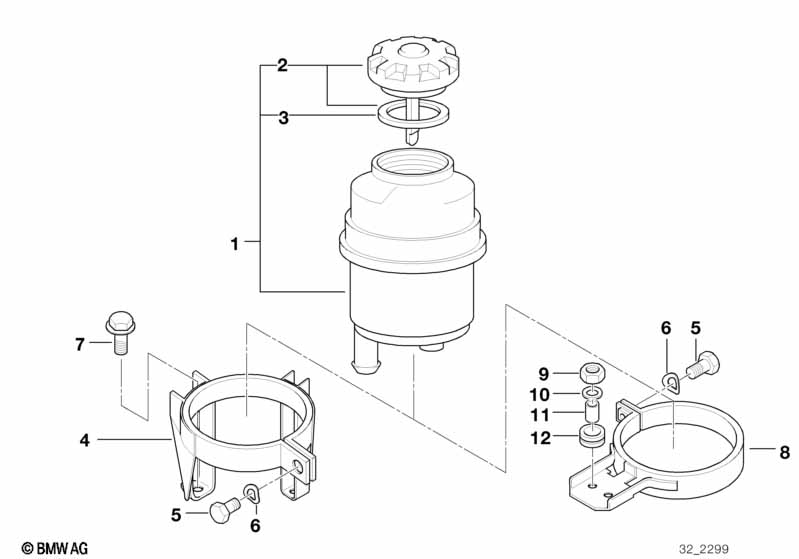 2
3
1
7
4
5
6
6
5
9
10
11
12
8
© BMW AG
32_2299