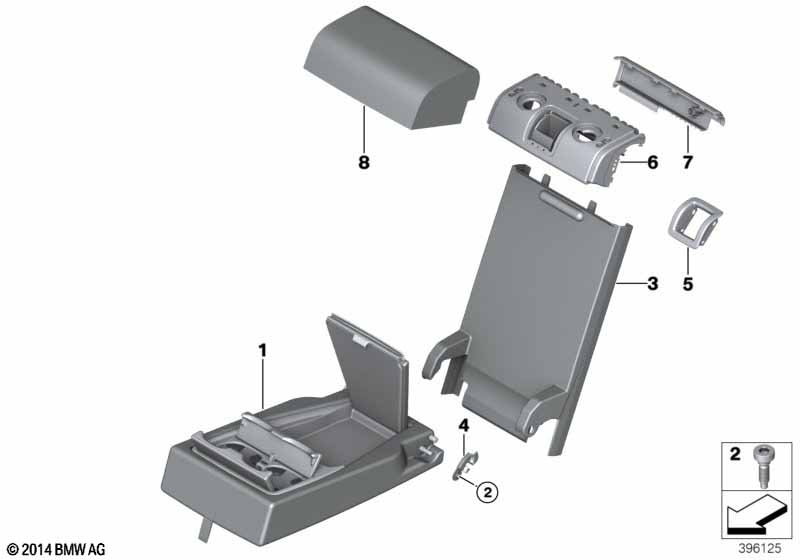 8
6
7
3
5
1
4
2
2
© 2014 BMW AG
396125