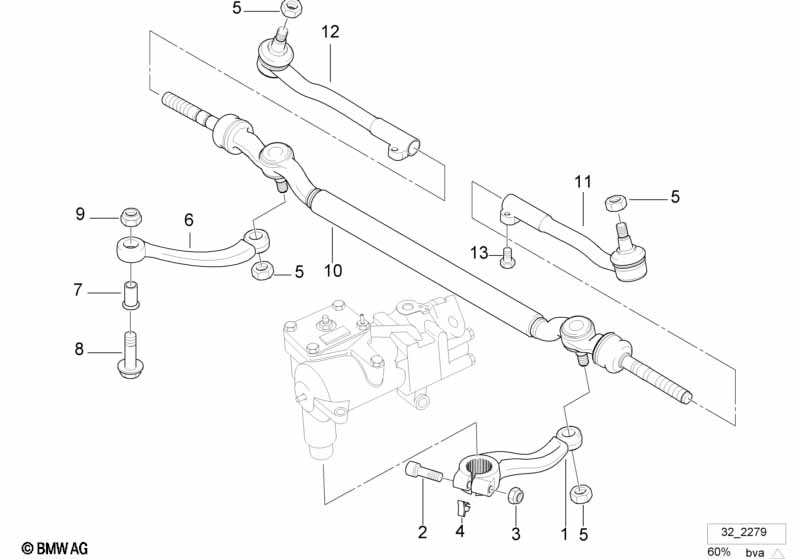 5
12
11
5
9
6
13
5
10
7
8
2
4
3
1
5
© BMW AG
32_2279
60% bva