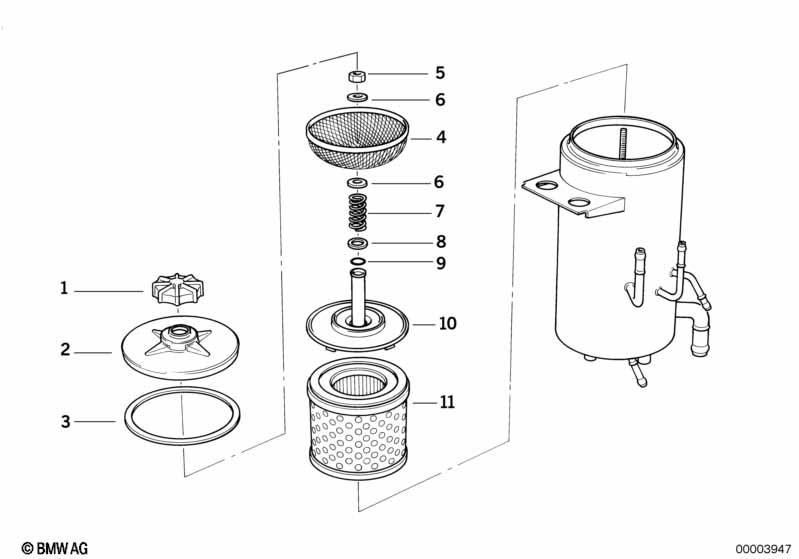 5
6
4
6
7
8
9
1
10
2
11
3
© BMW AG
00003947