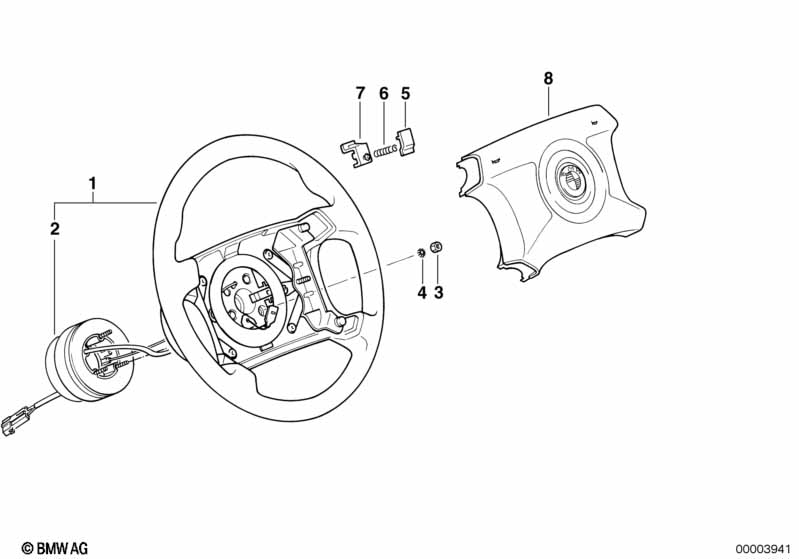 7
6
5
8
1
2
4
3

© BMW AG
00003941