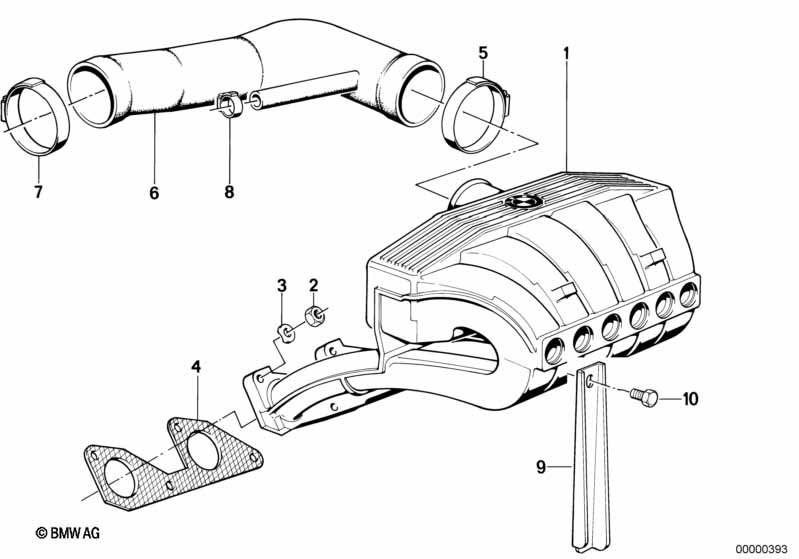 5
1
7
6
8
3
2
4
10
9
© BMW AG
00000393