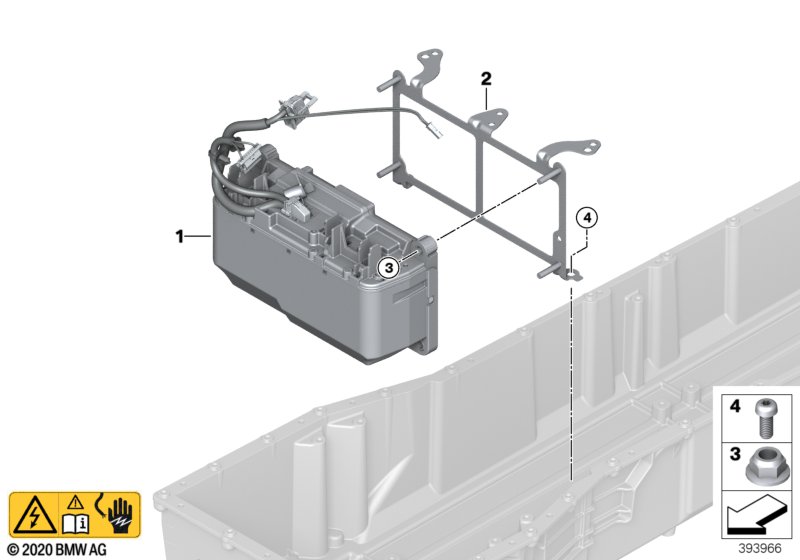 2
1
3
4
4
3
© 2020 BMW AG
393966