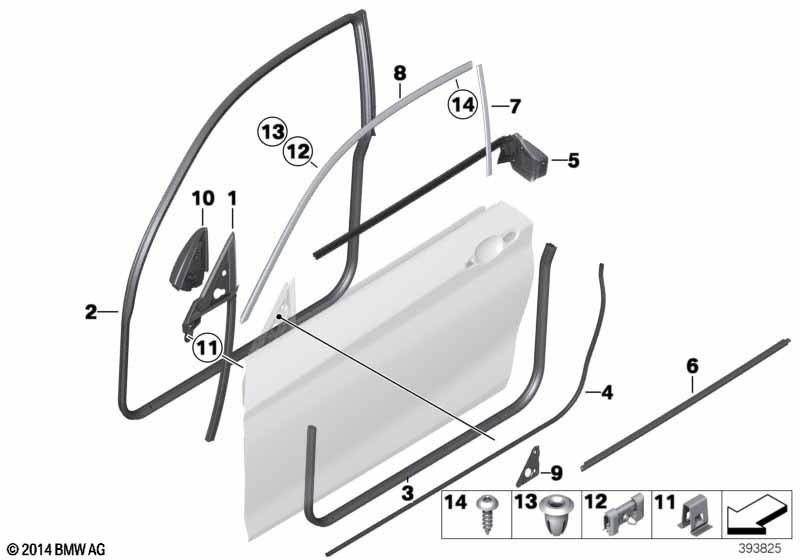 8
14
7
13
12
5
10
1
2
11
6
4
9
3
14
13
12
11
© 2014 BMW AG
393825