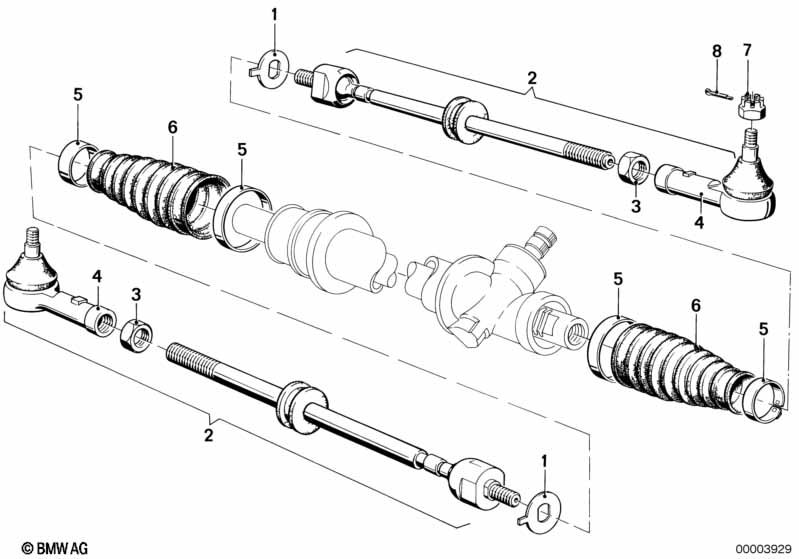 1
2
8
7
5
6
5
3
4
4
3
5
6
5
2
1
© BMW AG
00003929