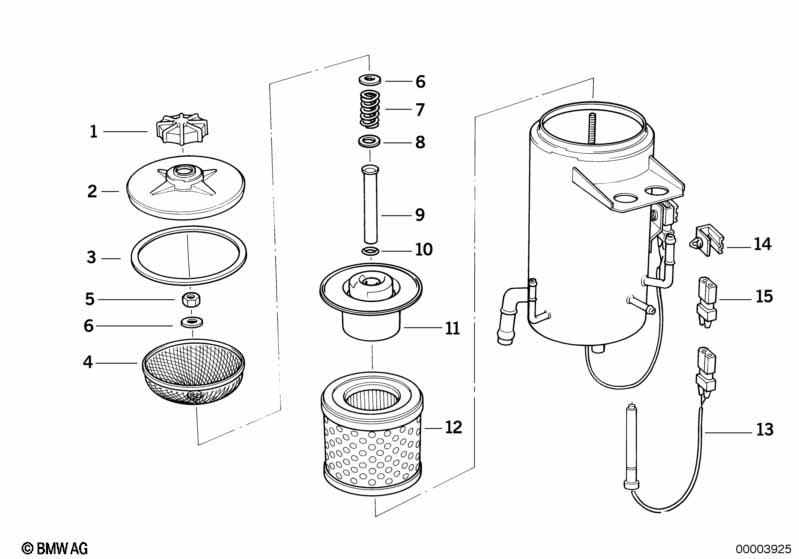 1
2
3
5
6
4
6
7
8
9
10
11
12
14
15
13
© BMW AG
00003925