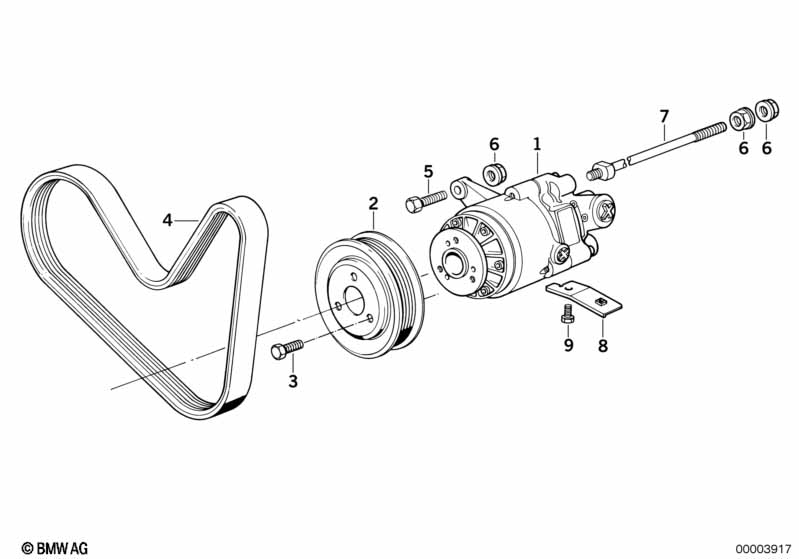 7
6
1
6
6
5
2
4
9
8
3
© BMW AG
00003917