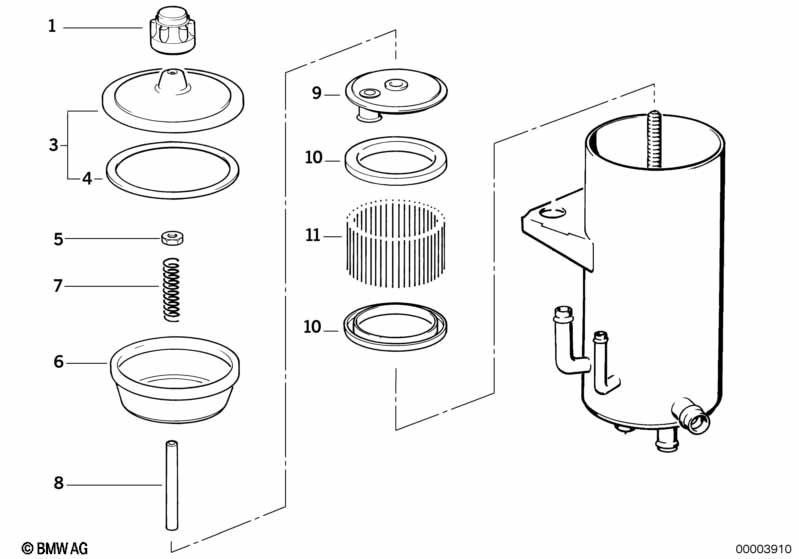 1
3
4
5
7
6
8
9
10
11
10
© BMW AG
00003910