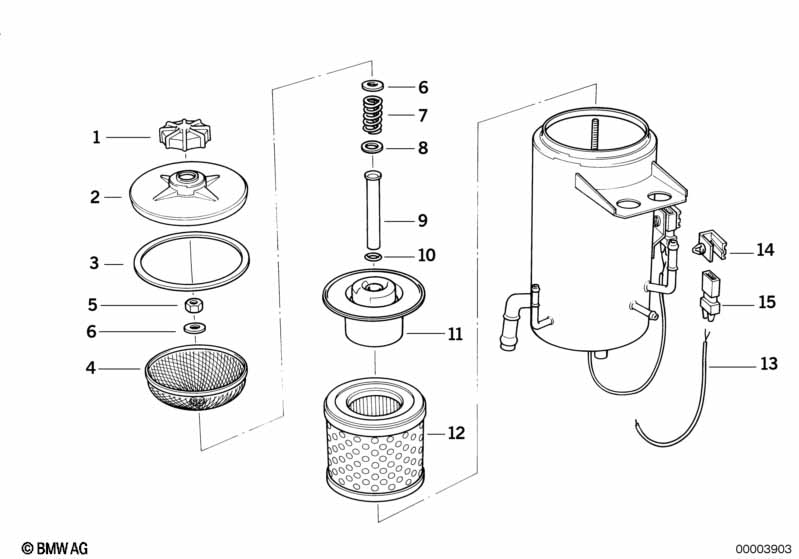 1
2
3
5
6
4
6
7
8
9
10
11
12
14
15
13
© BMW AG
00003903