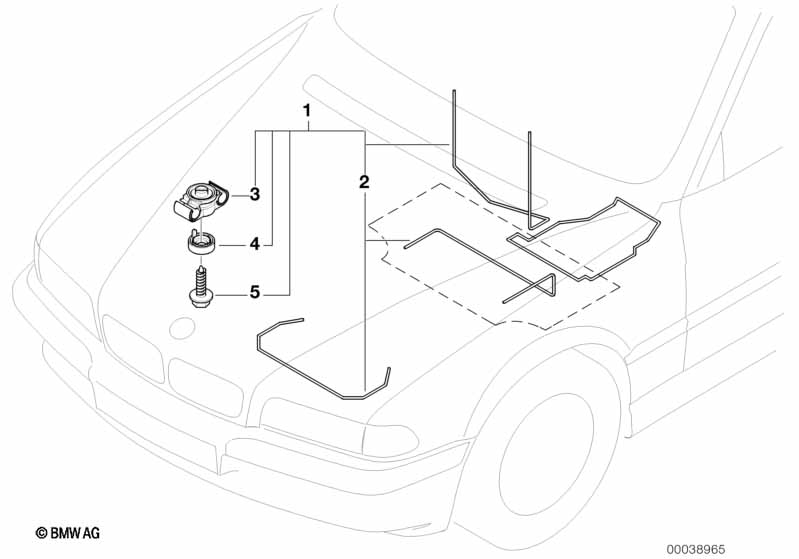 1
2
3
4
5
© BMW AG
00038965