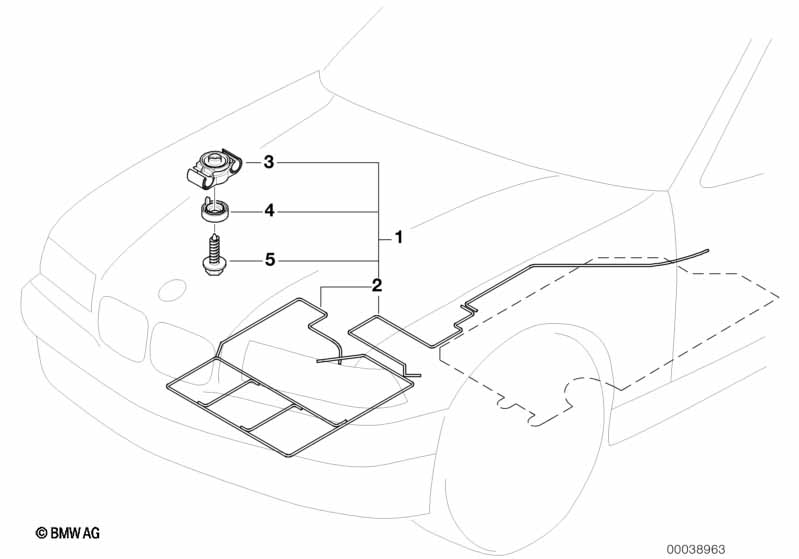 3
4
1
5
2
© BMW AG
00038963