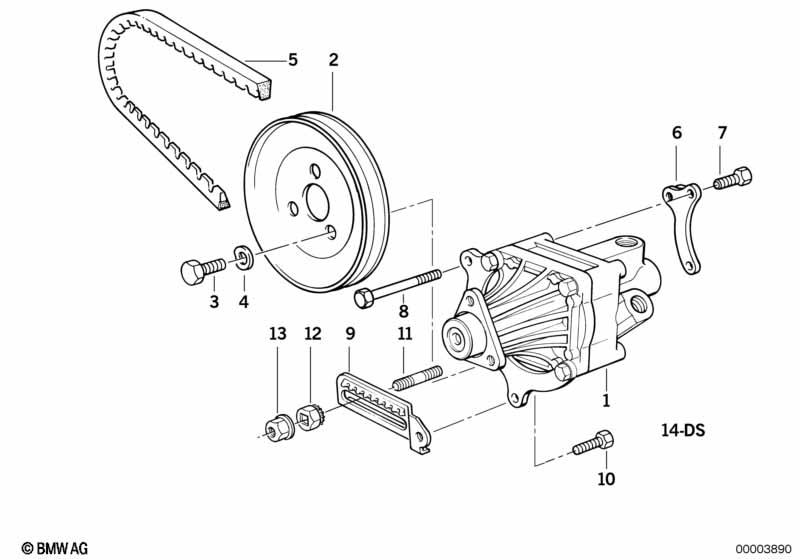 5
2
6
7
3
4
8
13
12
9
11
1
14-DS
10
© BMW AG
00003890