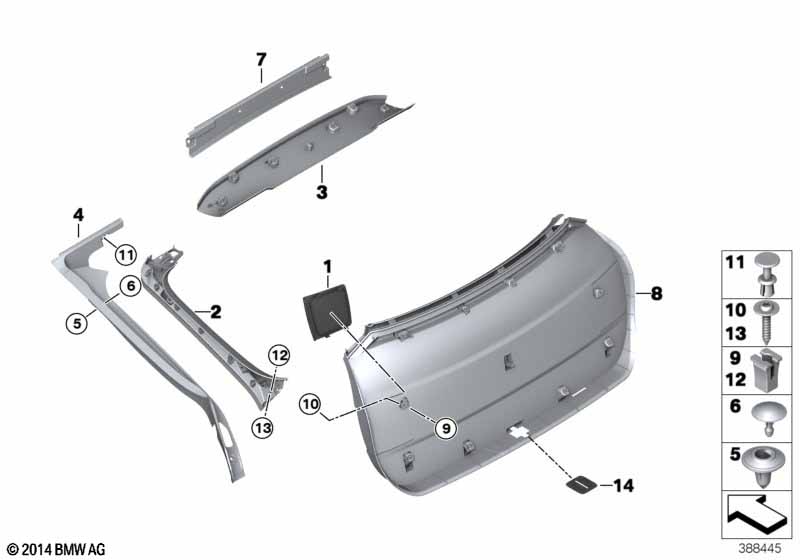 7
3
4
11
6
5
2
1
8
12
13
10
9
14
11
10
13
9
12
6
5
© 2014 BMW AG
388445