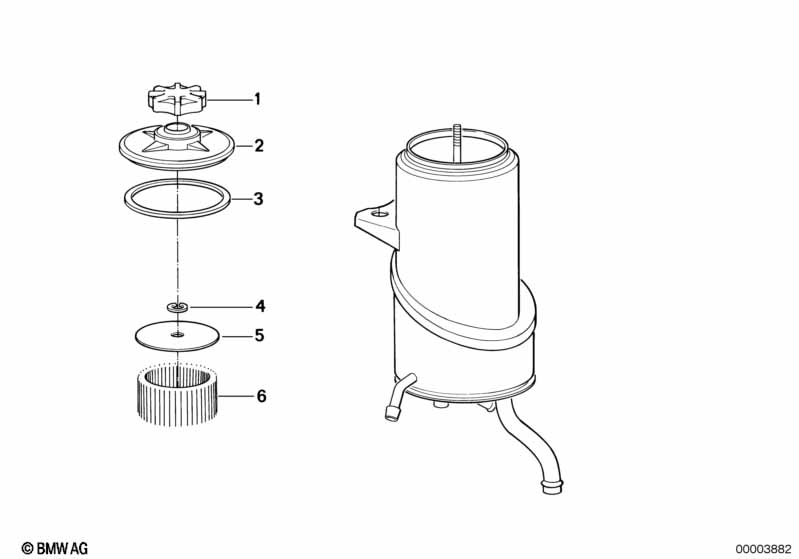 1
2
3
4
5
6

© BMW AG

00003882