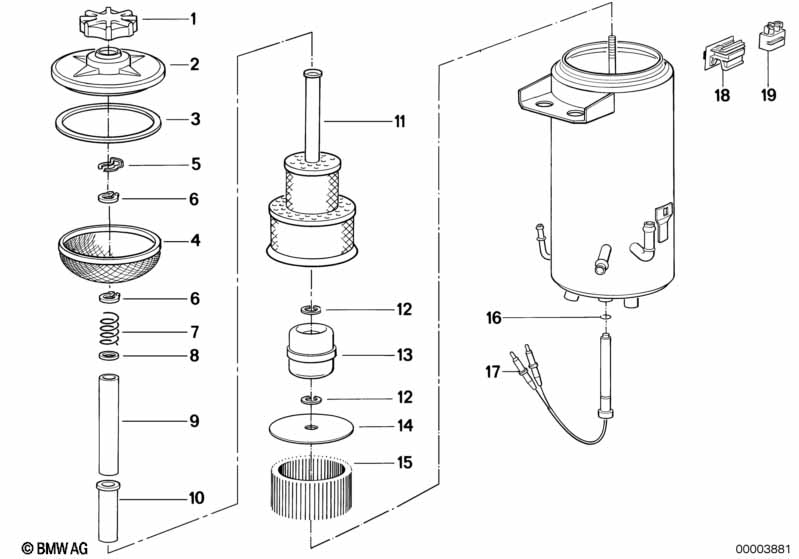 1
2
3
5
6
4
6
7
8
9
10
11
12
13
12
14
15
18
19
16
17
© BMW AG
00003881