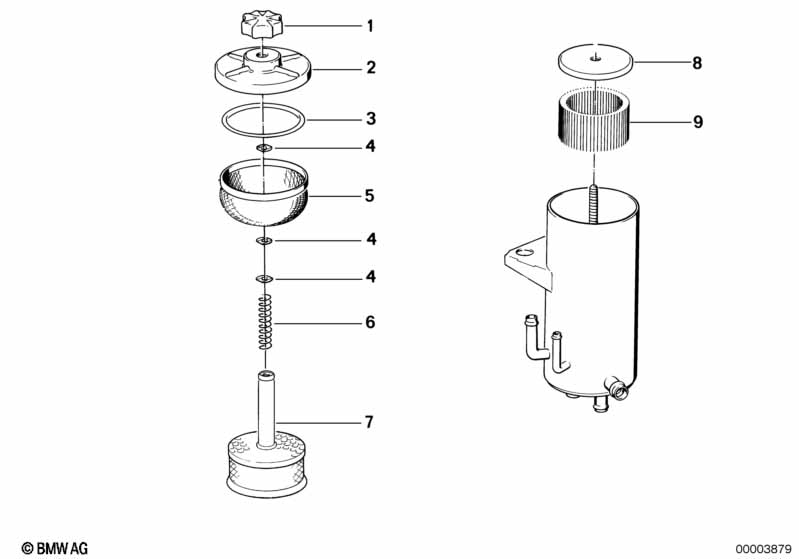 1
2
3
4
5
4
4
6
7
8
9

© BMW AG

00003879