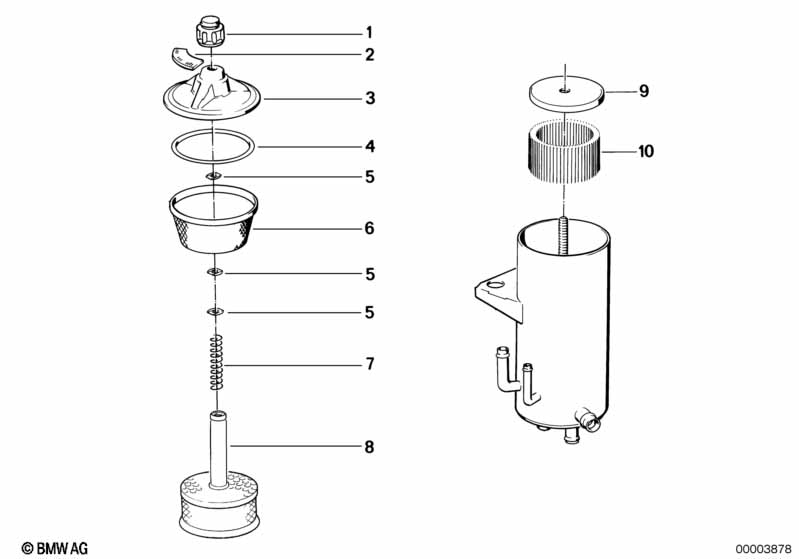 1
2
3
4
5
6
5
5
7
8
9
10
© BMW AG
00003878