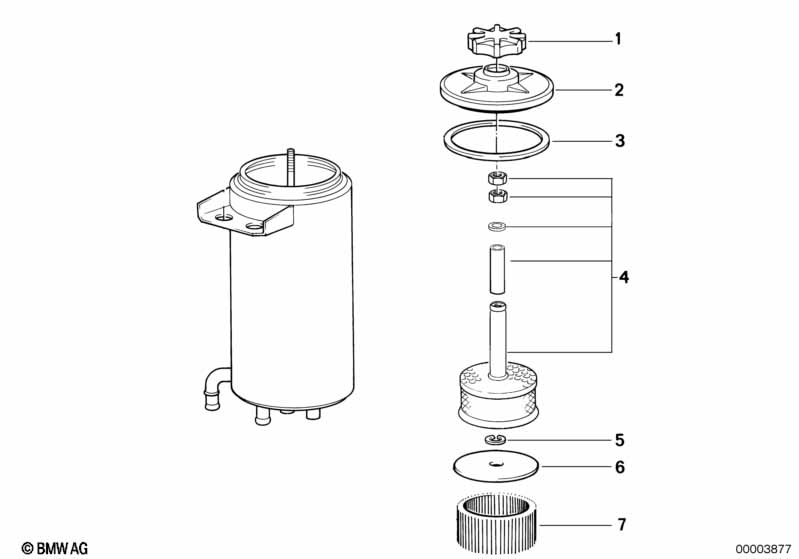 1
2
3
4
5
6
7
© BMW AG
00003877