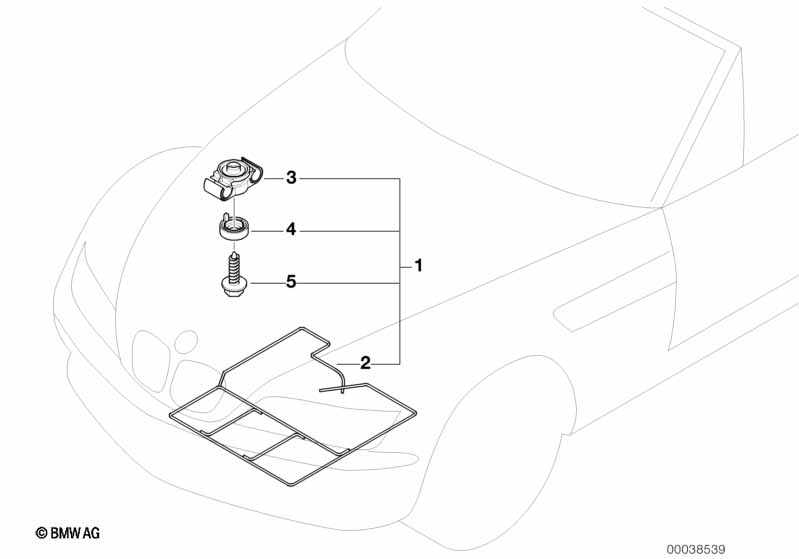 3
4
1
5
2
© BMW AG
00038539