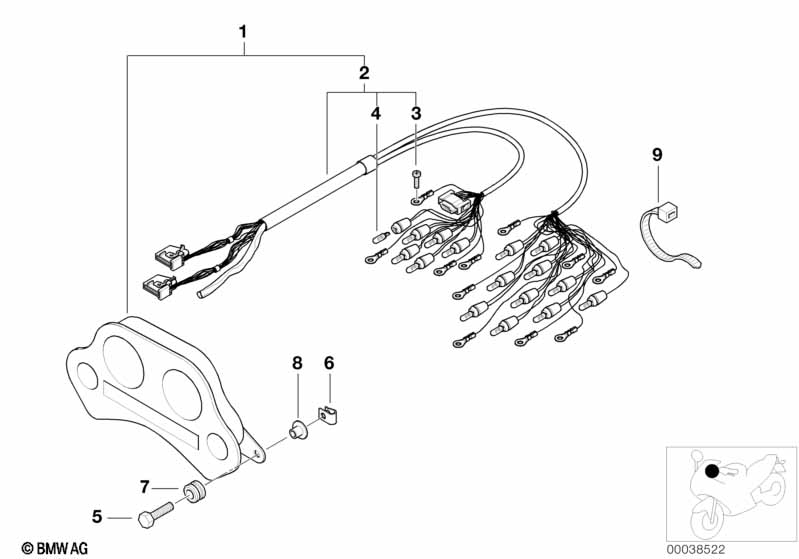 1
2
4
3
9
8
6
7
5
© BMW AG
00038522