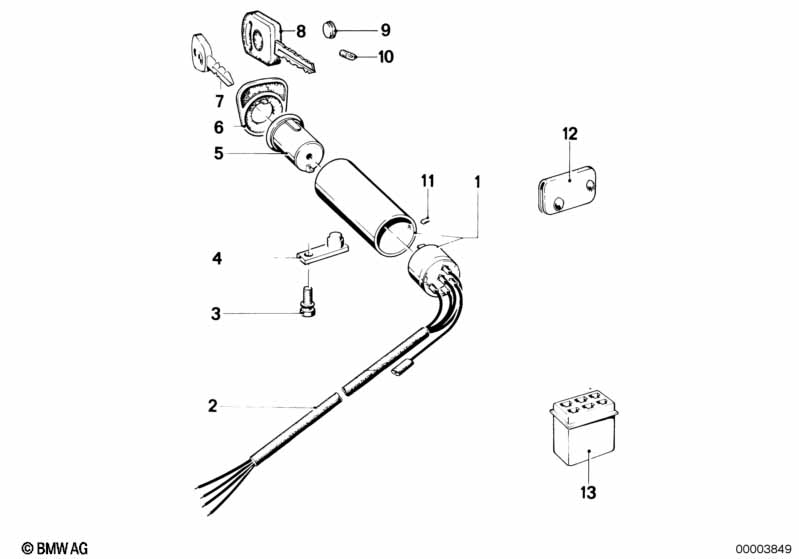 8
9
10
7
6
5
12
11
1
4
3
2
13
© BMW AG
00003849